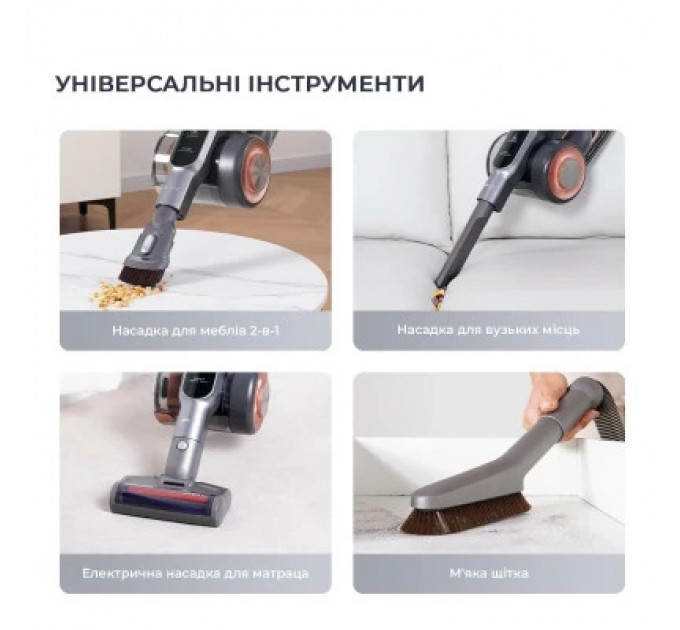 УНІВЕРСАЛЬНІ ІНСТРУМЕНТИ

Насадка для меблів 2-в-1

Насадка для вузьких місць

Електрична насадка для матраца

М'яка щітка