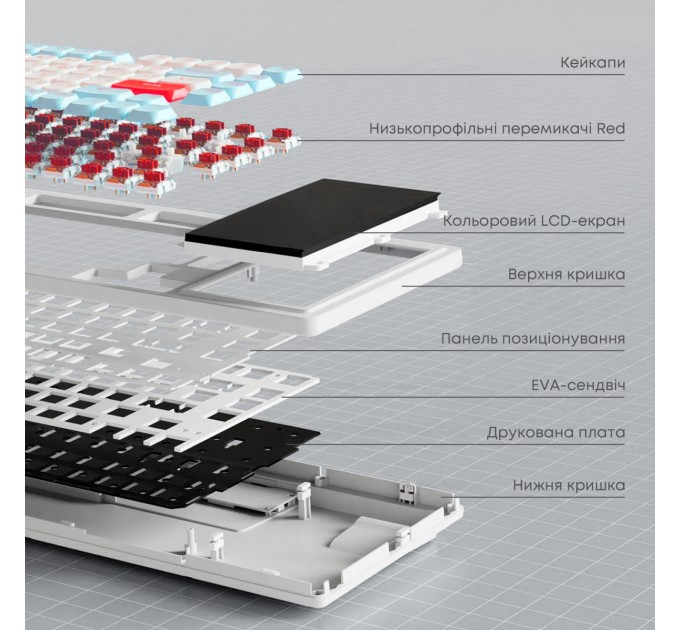 Кейкапи

Низькопрофільні перемикачі Red

Кольоровий LCD-екран

Верхня кришка

Панель позиціонування

EVA-сендвіч

Друкована плата

Нижня кришка