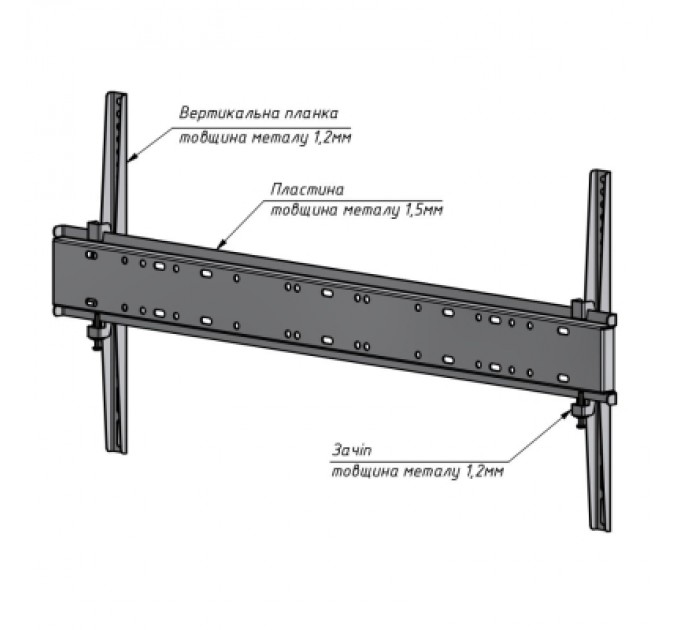 Вертикальна планка
товщина металу 1,2мм

Пластина
товщина металу 1,5мм

Зачіп
товщина металу 1,2мм