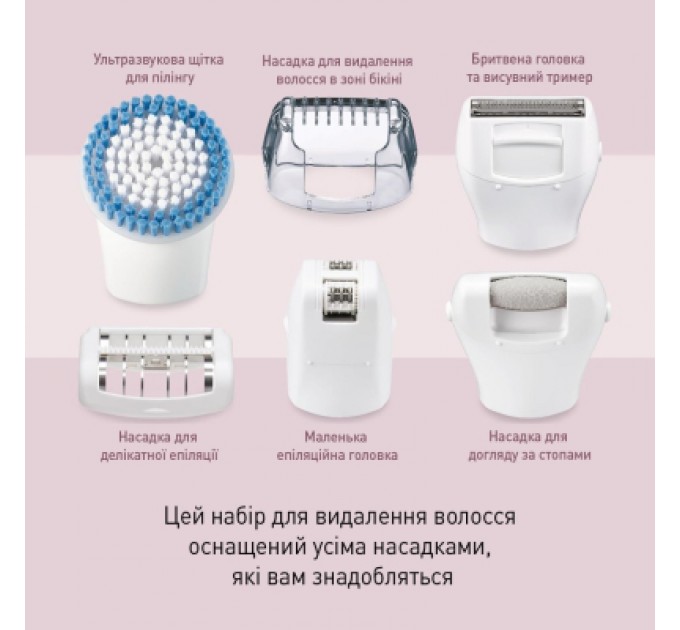 Ультразвукова щітка для пілінгу

Насадка для видалення волосся в зоні бікіні

Бритвена головка та висувний тример

Насадка для делікатної епіляції

Маленька епіляційна головка

Насадка для догляду за стопами

Цей набір для видалення волосся оснащений усіма насадками, які вам знадобляться