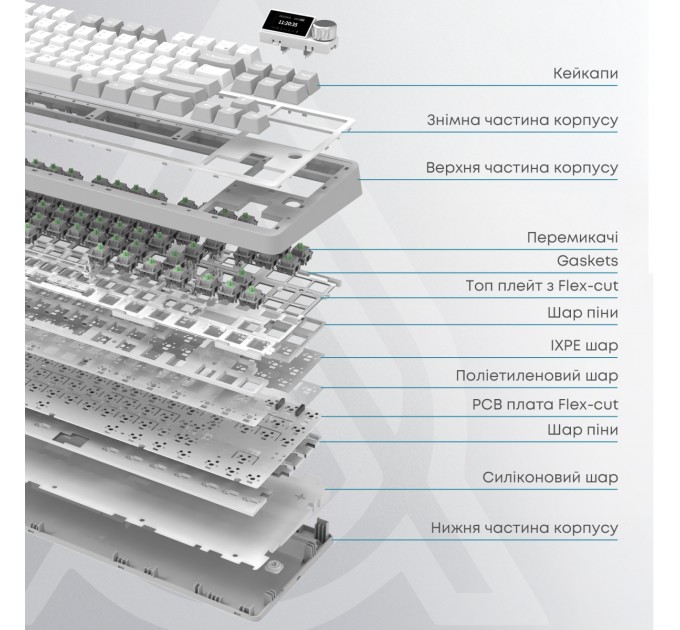 11:20:35

Кейкапи

Знімна частина корпусу

Верхня частина корпусу

Перемикачі

Gaskets

Топ плейт з Flex-cut

Шар піни

IXPE шар

Поліетиленовий шар

PCB плата Flex-cut

Шар піни

Силіконовий шар

Нижня частина корпусу