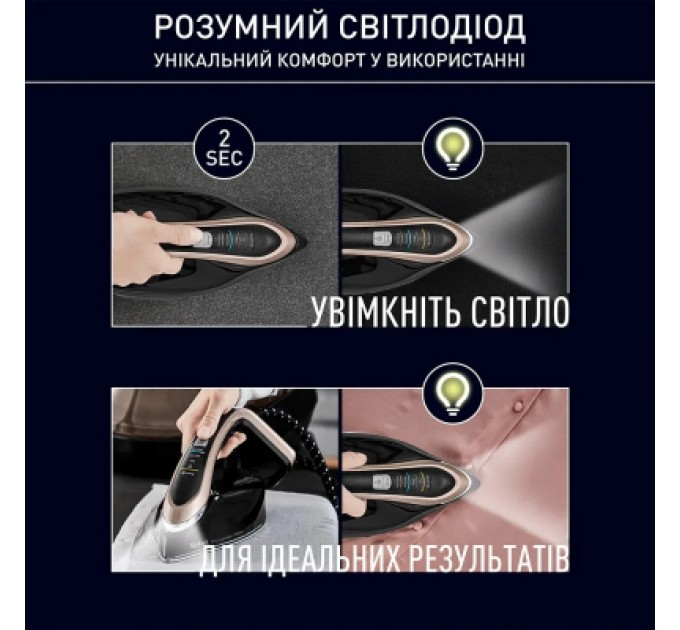 РОЗУМНИЙ СВІТЛОДІОД
УНІКАЛЬНИЙ КОМФОРТ У ВИКОРИСТАННІ

2 SEC

УВІМКНІТЬ СВІТЛО

ДЛЯ ІДЕАЛЬНИХ РЕЗУЛЬТАТІВ