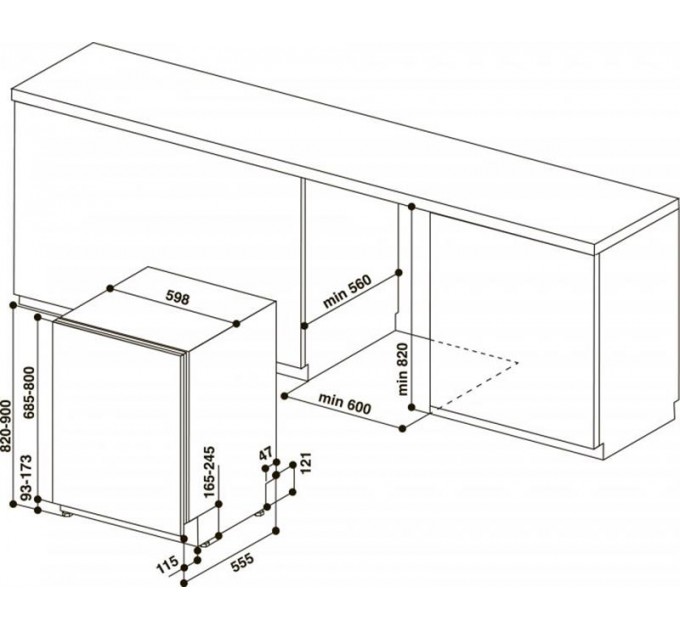 598
min 560
min 820
min 600
820-900
685-800
93-173
165-245
47
121
115
555