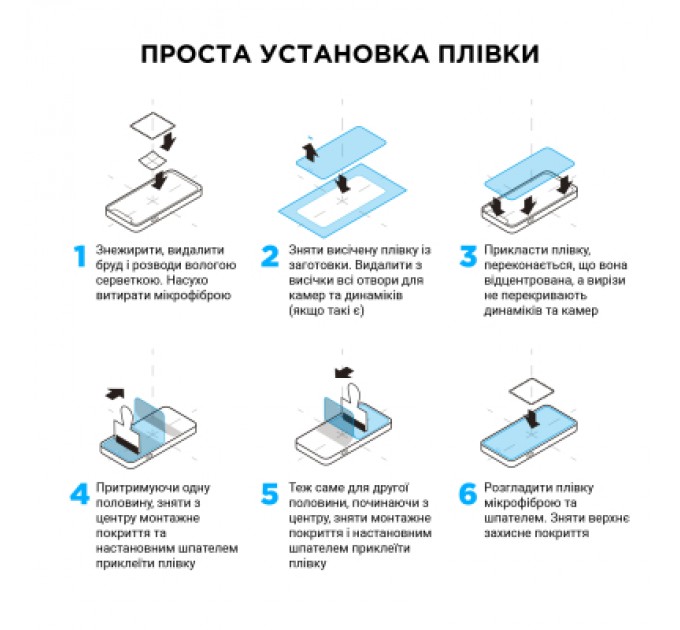 ПРОСТА УСТАНОВКА ПЛІВКИ

1 Знежирити, видалити бруд і розводи вологою серветкою. Насухо витирати мікрофіброю

2 Зняти висічену плівку із заготовки. Видалити з висічки всі отвори для камер та динаміків (якщо такі є)

3 Прикласти плівку, переконається, що вона відцентрована, а вирізи не перекривають динаміків та камер

4 Притримуючи одну половину, зняти з центру монтажне покриття та настановним шпателем приклеїти плівку

5 Теж саме для другої половини, починаючи з центру, зняти монтажне покриття і настановним шпателем приклеїти плівку

6 Розгладити плівку мікрофіброю та шпателем. Зняти верхнє захисне покриття