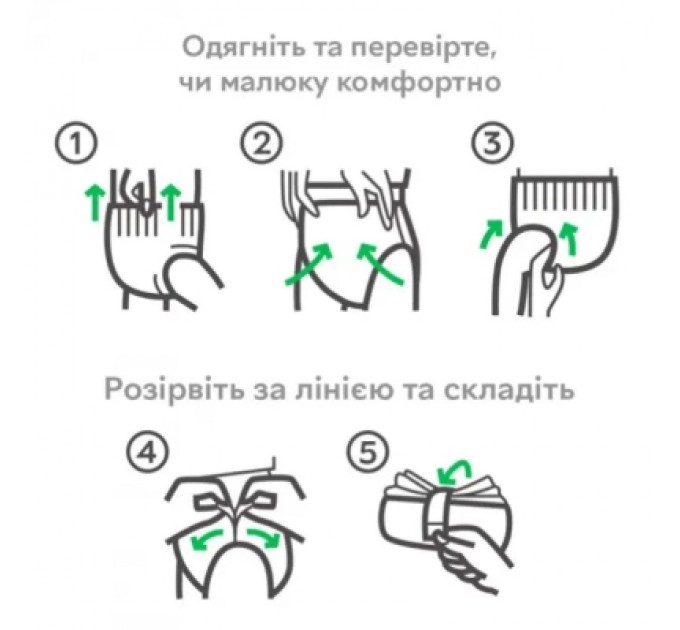 Одягніть та перевірте, чи малюку комфортно

①

②

③

Розірвіть за лінією та складіть

④

⑤