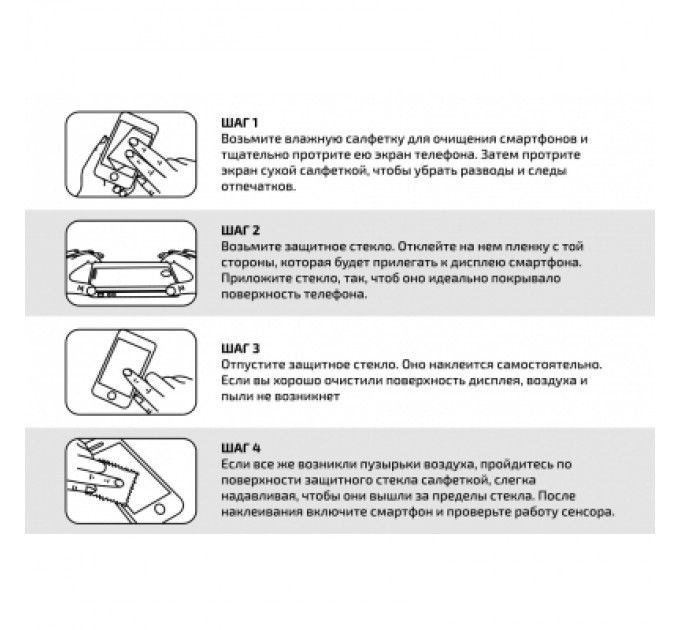 ШАГ 1
Возьмите влажную салфетку для очищения смартфонов и тщательно протрите ею экран телефона. Затем протрите экран сухой салфеткой, чтобы убрать разводы и следы отпечатков.

ШАГ 2
Возьмите защитное стекло. Отклейте на нем пленку с той стороны, которая будет прилегать к дисплею смартфона. Приложите стекло, так, чтоб оно идеально покрывало поверхность телефона.

ШАГ 3
Отпустите защитное стекло. Оно наклеится самостоятельно. Если вы хорошо очистили поверхность дисплея, воздуха и пыли не возникнет

ШАГ 4
Если все же возникли пузырьки воздуха, пройдитесь по поверхности защитного стекла салфеткой, слегка надавливая, чтобы они вышли за пределы стекла. После наклеивания включите смартфон и проверьте работу сенсора.