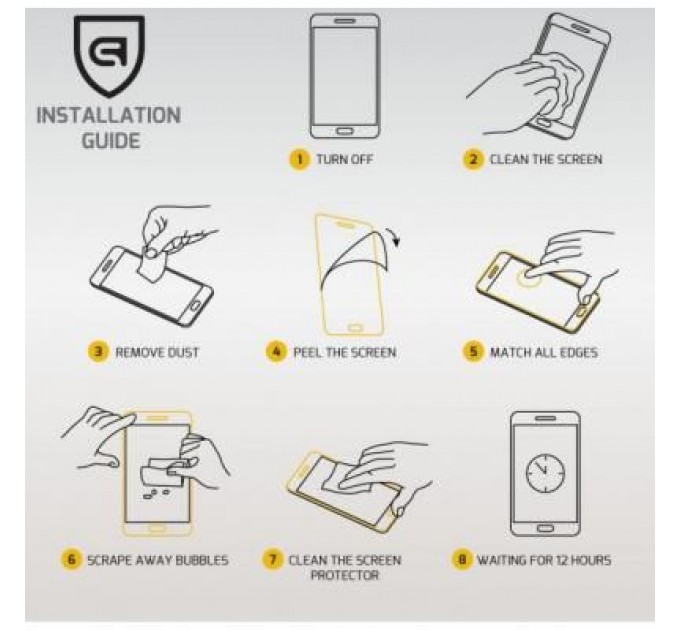 INSTALLATION GUIDE

1 TURN OFF

2 CLEAN THE SCREEN

3 REMOVE DUST

4 PEEL THE SCREEN

5 MATCH ALL EDGES

6 SCRAPE AWAY BUBBLES

7 CLEAN THE SCREEN PROTECTOR

8 WAITING FOR 12 HOURS