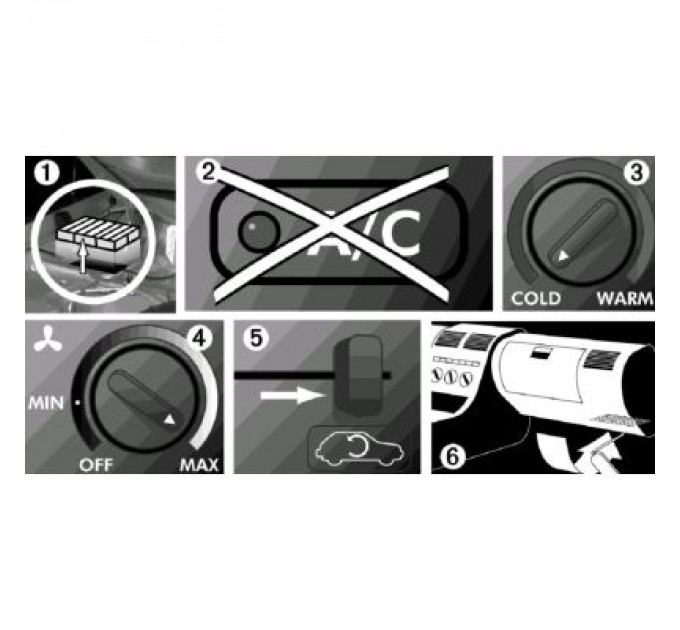 1

2

A/C

3

COLD WARM

4

MIN

OFF MAX

5

6