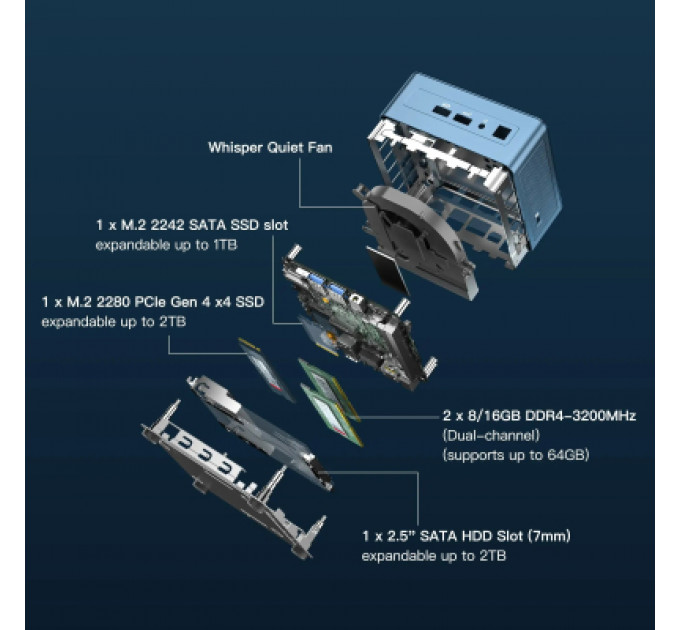 Whisper Quiet Fan

1 x M.2 2242 SATA SSD slot
expandable up to 1TB

1 x M.2 2280 PCIe Gen 4 x4 SSD
expandable up to 2TB

2 x 8/16GB DDR4-3200MHz
(Dual-channel)
(supports up to 64GB)

1 x 2.5" SATA HDD Slot (7mm)
expandable up to 2TB