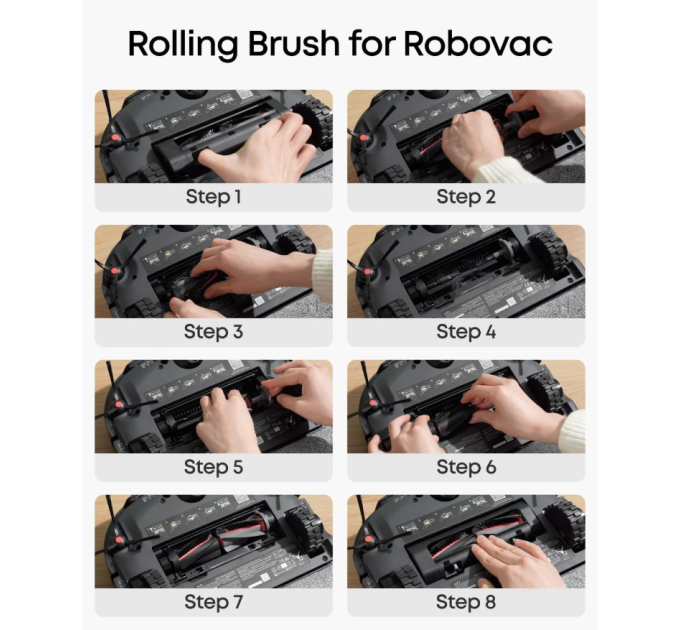 Rolling Brush for Robovac

Step 1

Step 2

Step 3

Step 4

Step 5

Step 6

Step 7

Step 8