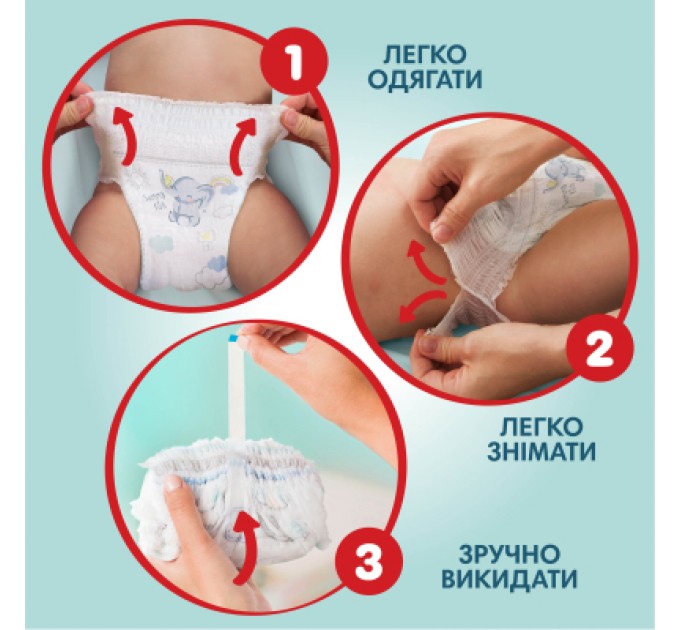 1

ЛЕГКО ОДЯГАТИ

2

ЛЕГКО ЗНІМАТИ

3

ЗРУЧНО ВИКИДАТИ