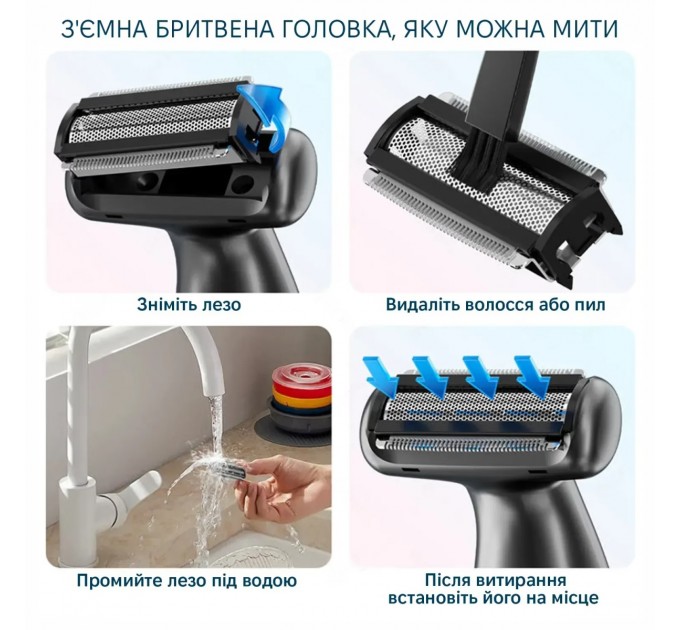 З'ЄМНА БРИТВЕНА ГОЛОВКА, ЯКУ МОЖНА МИТИ

Зніміть лезо

Видаліть волосся або пил

Промийте лезо під водою

Після витирання встановіть його на місце