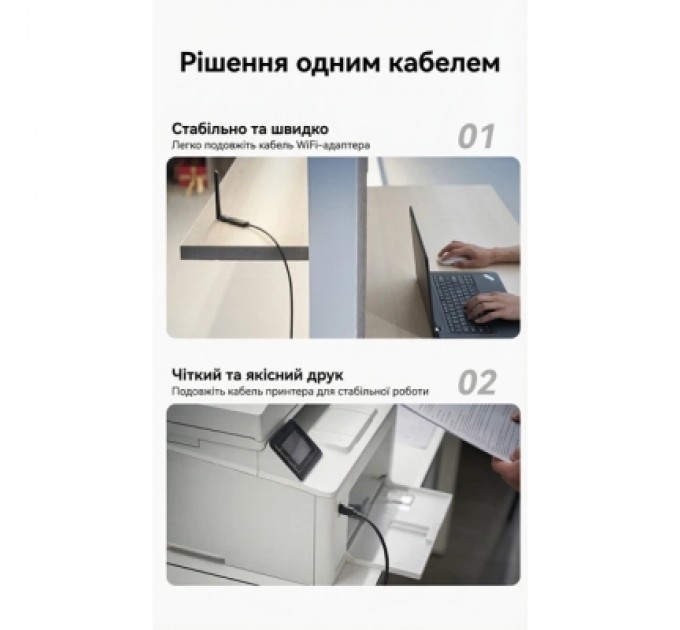 Рішення одним кабелем

Стабільно та швидко
Легко подовжіть кабель WiFi-адаптера

01

Чіткий та якісний друк
Подовжіть кабель принтера для стабільної роботи

02