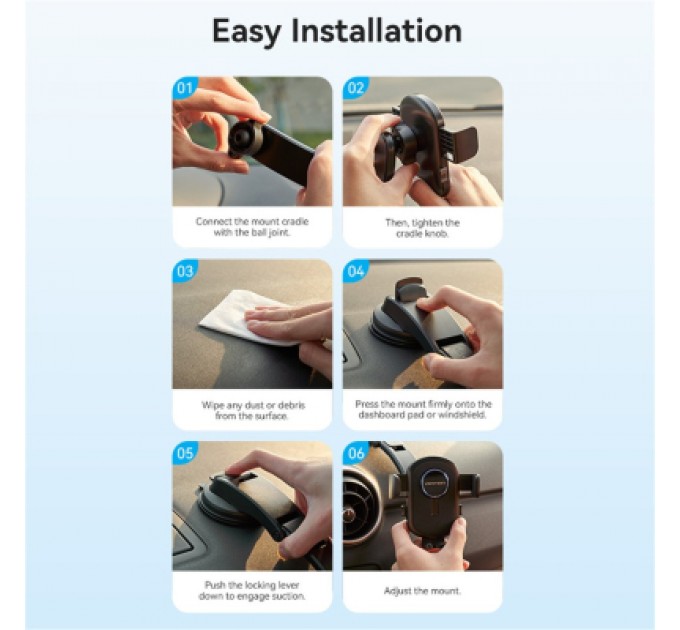 Easy Installation

01

Connect the mount cradle with the ball joint.

02

Then, tighten the cradle knob.

03

Wipe any dust or debris from the surface.

04

Press the mount firmly onto the dashboard pad or windshield.

05

Push the locking lever down to engage suction.

06

Adjust the mount.