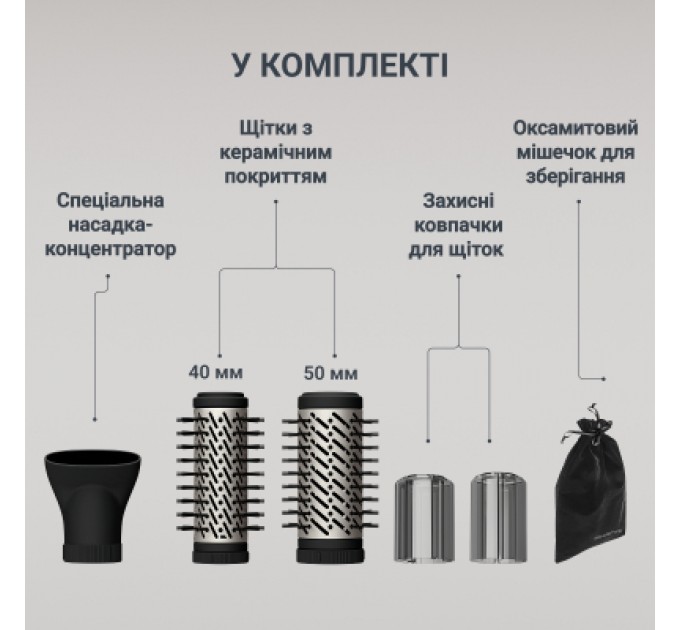 У КОМПЛЕКТІ

Спеціальна насадка-концентратор

Щітки з керамічним покриттям

40 мм

50 мм

Захисні ковпачки для щіток

Оксамитовий мішечок для зберігання