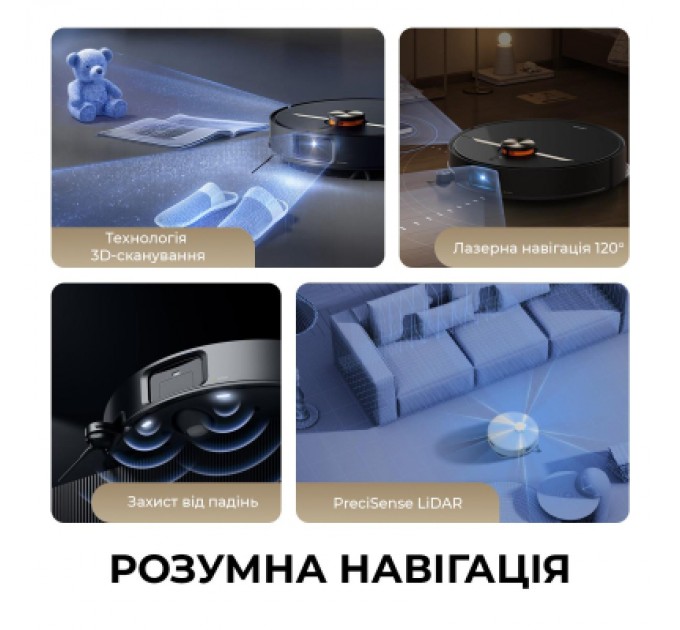 Технологія 3D-сканування

Лазерна навігація 120°

Захист від падінь

PreciSense LiDAR

РОЗУМНА НАВІГАЦІЯ