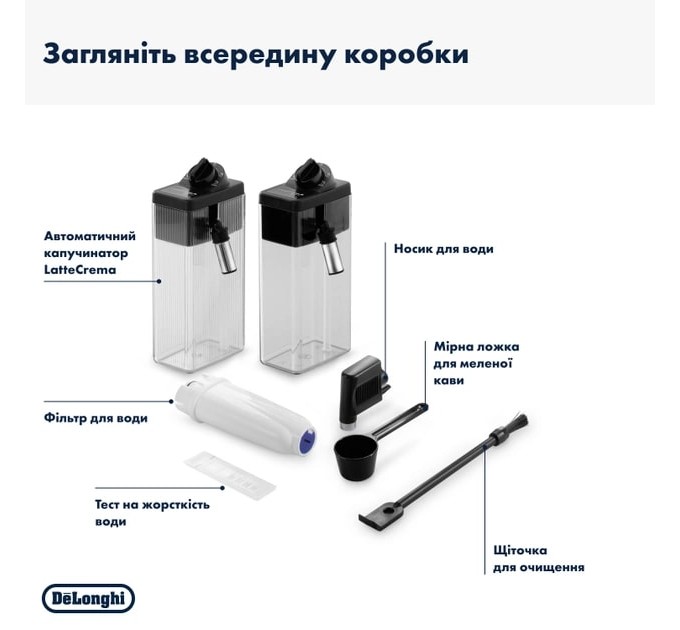 Загляніть всередину коробки

Автоматичний капучинатор LatteCrema

Носик для води

Мірна ложка для меленої кави

Фільтр для води

Тест на жорсткість води

Щіточка для очищення

DēLonghi