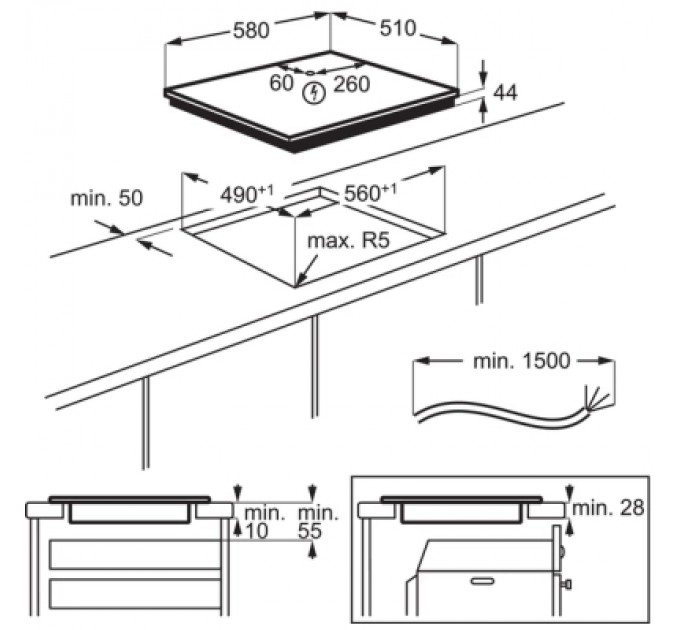 580
510
60
260
44
min. 50
$490^{+1}$
$560^{+1}$
max. R5
min. 1500
min.
10
min.
55
min. 28