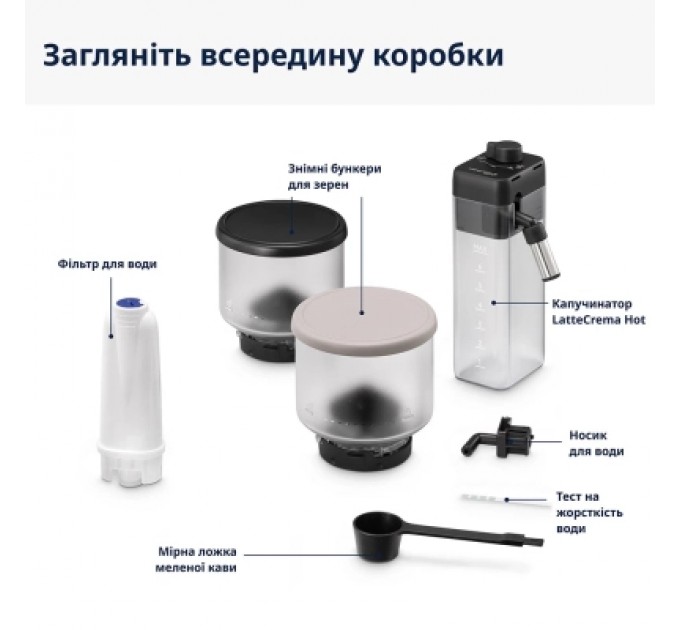 Загляніть всередину коробки

Знімні бункери для зерен

Фільтр для води

Капучинатор LatteCrema Hot

Носик для води

Тест на жорсткість води

Мірна ложка меленої кави