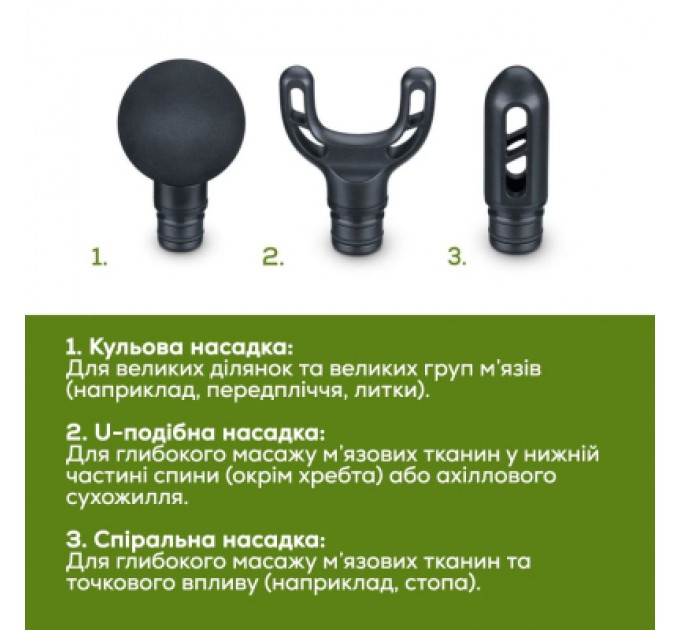 1.

2.

3.

1. Кульова насадка:
Для великих ділянок та великих груп м'язів (наприклад, передпліччя, литки).

2. U-подібна насадка:
Для глибокого масажу м'язових тканин у нижній частині спини (окрім хребта) або ахіллового сухожилля.

3. Спіральна насадка:
Для глибокого масажу м'язових тканин та точкового впливу (наприклад, стопа).