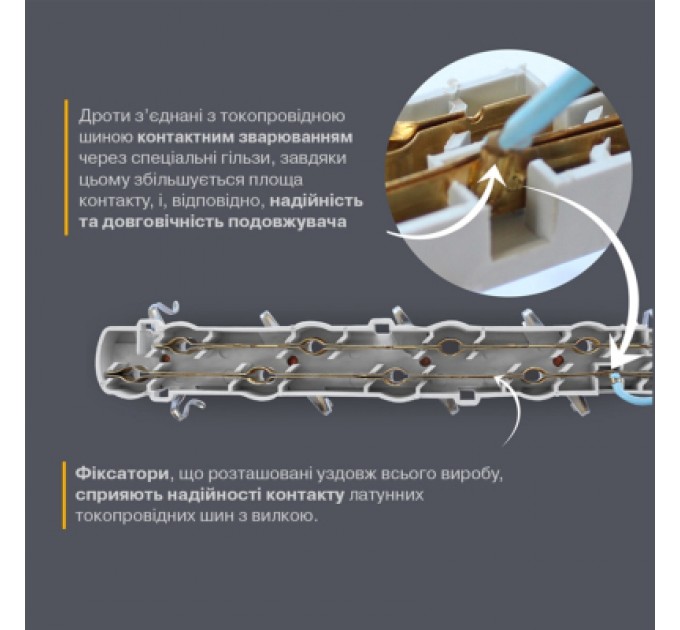 Дроти з'єднані з токопровідною шиною контактним зварюванням через спеціальні гільзи, завдяки цьому збільшується площа контакту, і, відповідно, надійність та довговічність подовжувача

Фіксатори, що розташовані уздовж всього виробу, сприяють надійності контакту латунних токопровідних шин з вилкою.