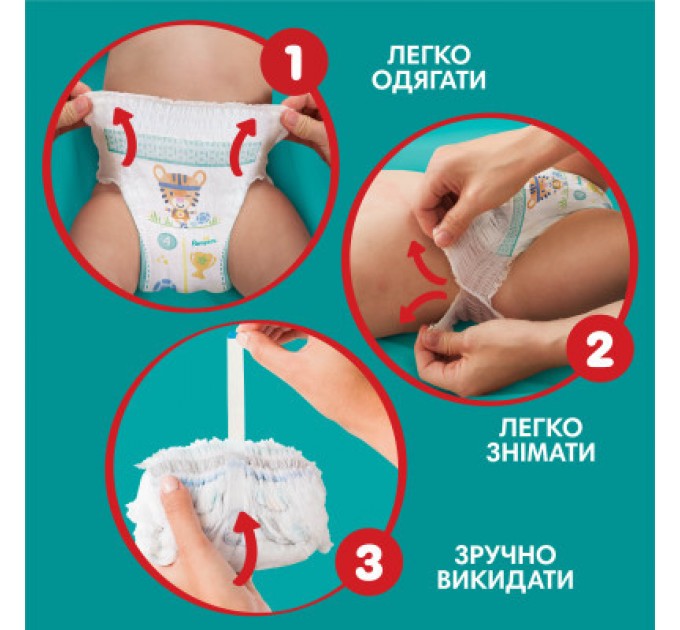 1

ЛЕГКО ОДЯГАТИ

Pampers

2

ЛЕГКО ЗНІМАТИ

3

ЗРУЧНО ВИКИДАТИ