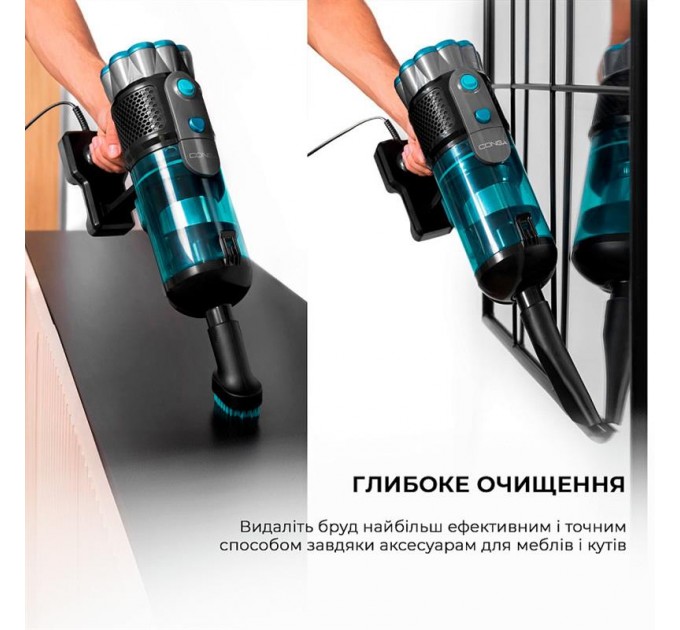 CONGA

CONGA

ГЛИБОКЕ ОЧИЩЕННЯ

Видаліть бруд найбільш ефективним і точним способом завдяки аксесуарам для меблів і кутів