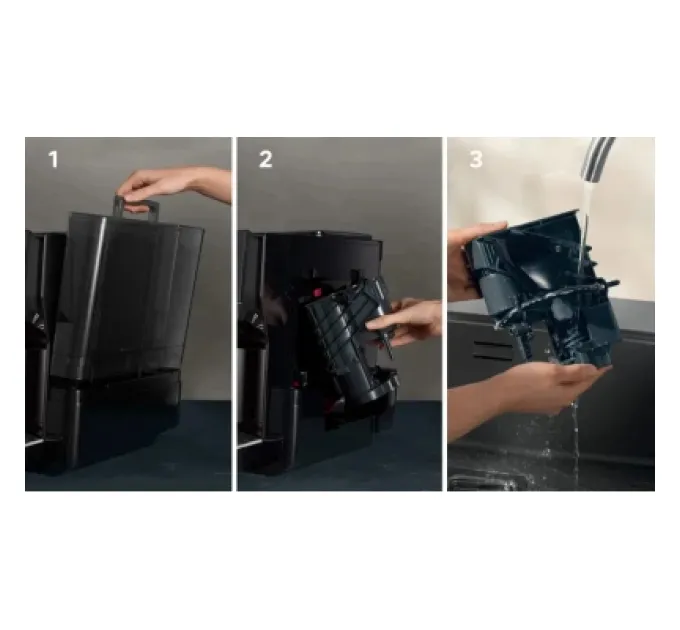 1

2

3