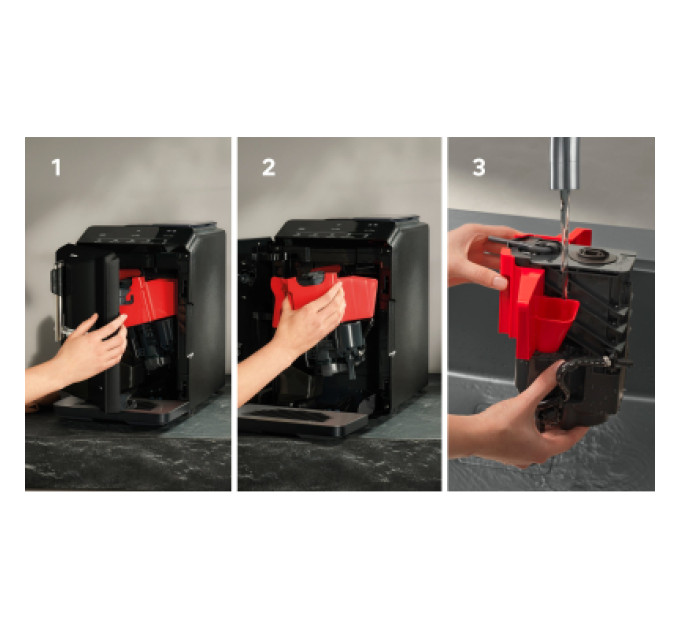 1

2

3