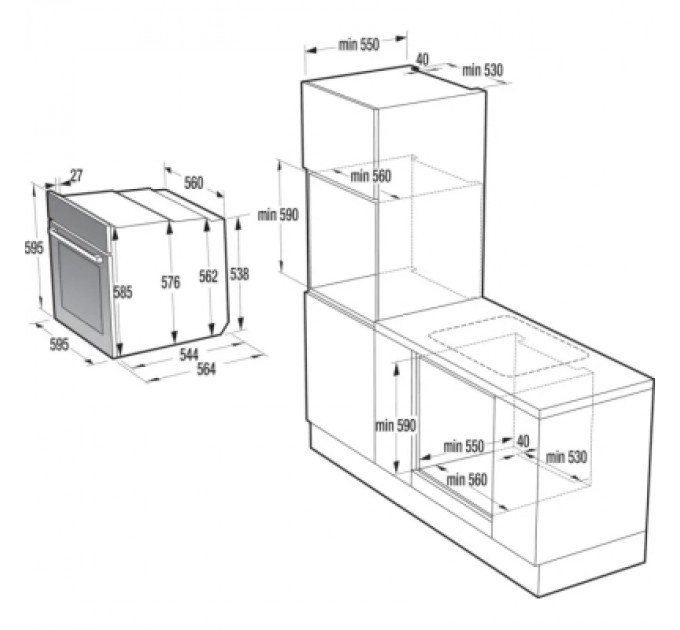 27
560
595
585
576
562
538
595
544
564

min 550
40
min 530
min 560
min 590

min 590
min 550
40
min 530
min 560