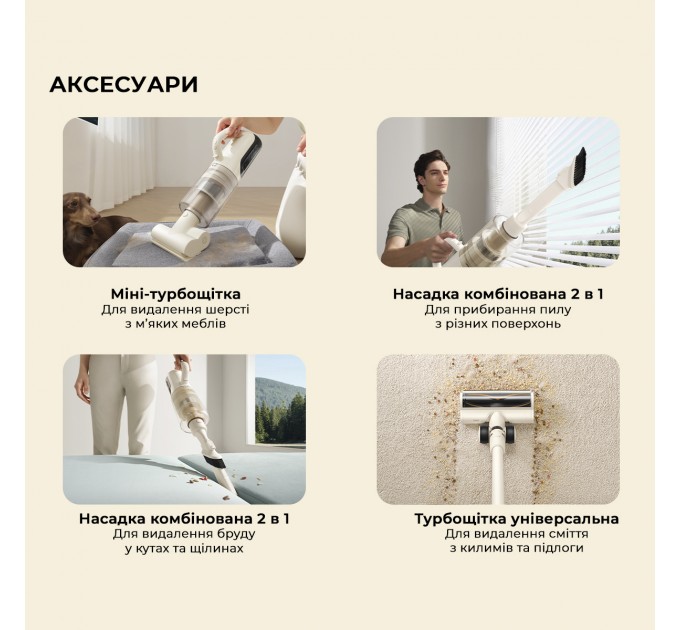 АКСЕСУАРИ

Міні-турбощітка
Для видалення шерсті з м'яких меблів

Насадка комбінована 2 в 1
Для прибирання пилу з різних поверхонь

Насадка комбінована 2 в 1
Для видалення бруду у кутах та щілинах

Турбощітка універсальна
Для видалення сміття з килимів та підлоги