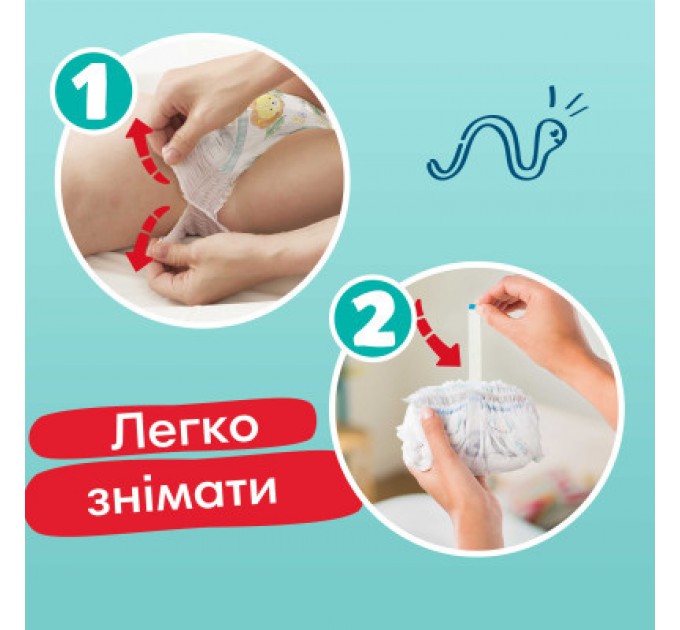 1

2

Легко знімати